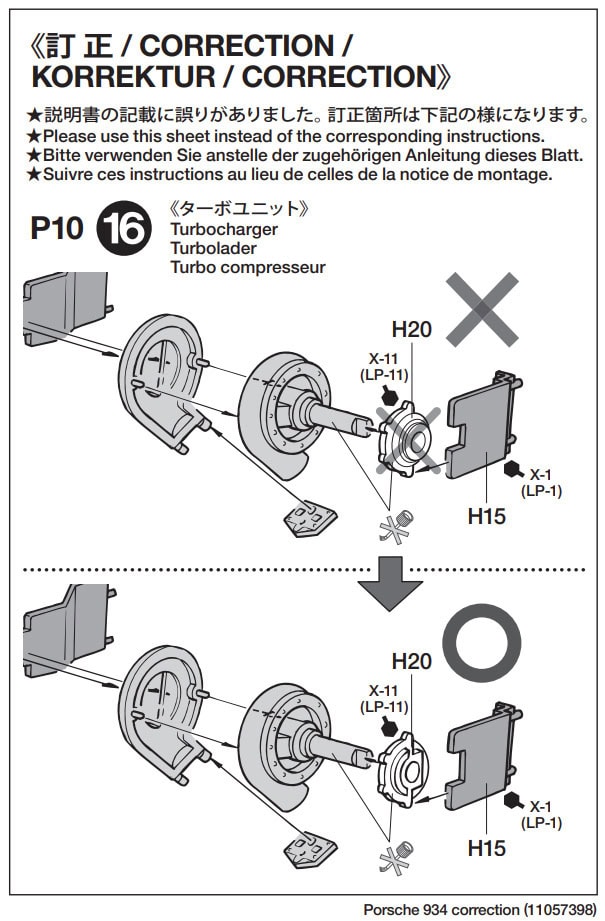 《訂 正 / CORRECTION / KORREKTUR / CORRECTION》

★説明書の記載に誤りがありました。訂正箇所は下記の様になります。
★Please use this sheet instead of the corresponding instructions.
★Bitte verwenden Sie anstelle der zugehörigen Anleitung dieses Blatt.
★Suivre ces instructions au lieu de celles de la notice de montage.

P10 16 《ターボユニット》
Turbocharger
Turbolader
Turbo compresseur

H20
X-11
(LP-11)
X-1
(LP-1)
H15

H20
X-11
(LP-11)
X-1
(LP-1)
H15

Porsche 934 correction (11057398)